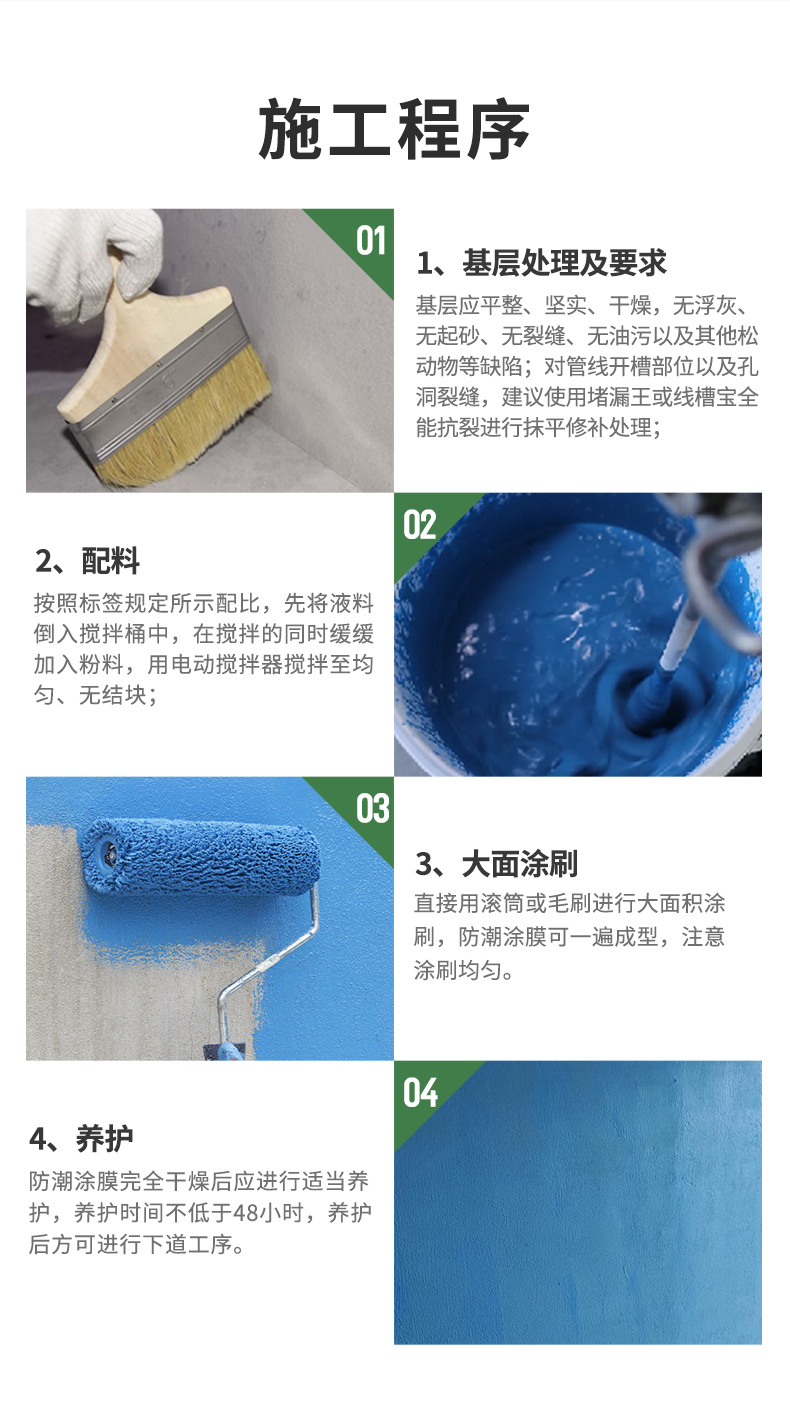 施工程序

01

1、基层处理及要求

基层应平整、坚实、干燥，无浮灰、无起砂、无裂缝、无油污以及其他松动物等缺陷；对管线开槽部位以及孔洞裂缝，建议使用堵漏王或线槽宝全能抗裂进行抹平修补处理；

02

2、配料

按照标签规定所示配比，先将液料倒入搅拌桶中，在搅拌的同时缓缓加入粉料，用电动搅拌器搅拌至均匀、无结块；

03

3、大面涂刷

直接用滚筒或毛刷进行大面积涂刷，防潮涂膜可一遍成型，注意涂刷均匀。

04

4、养护

防潮涂膜完全干燥后应进行适当养护，养护时间不低于48小时，养护后方可进行下道工序。